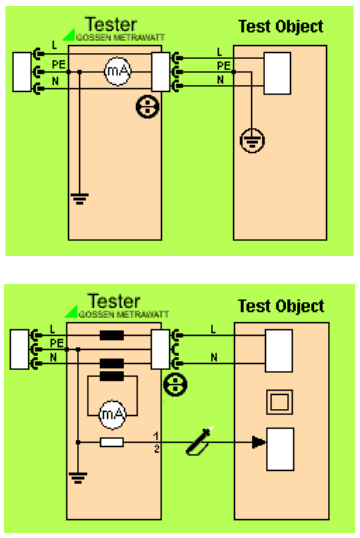 Tester
GOSSEN METRAWATT

Test Object

L
PE
N
mA
L
PE
N

Tester
GOSSEN METRAWATT

Test Object

L
PE
N
mA
L
N
1
2